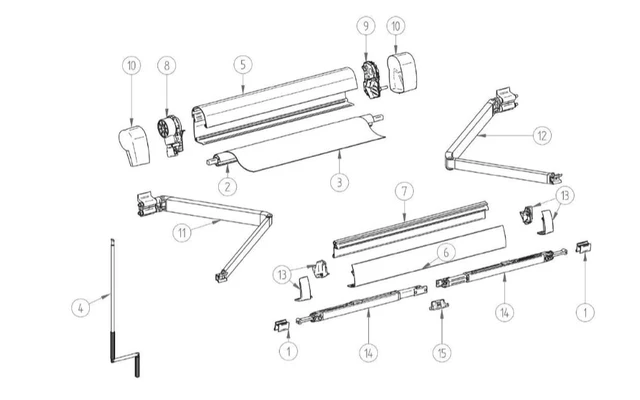 9
10
10
8
5
12
2
3
7
13
11
6
13
4
14
1
1
14
15